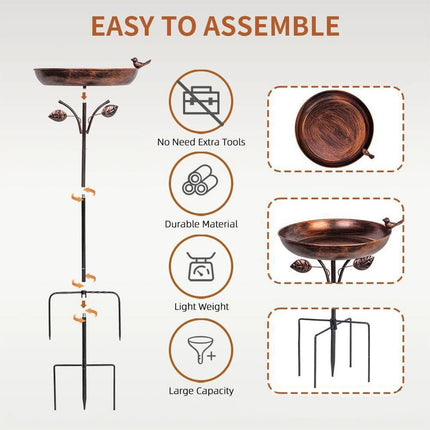 EASY TO ASSEMBLE

No Need Extra Tools

Durable Material

Light Weight

Large Capacity